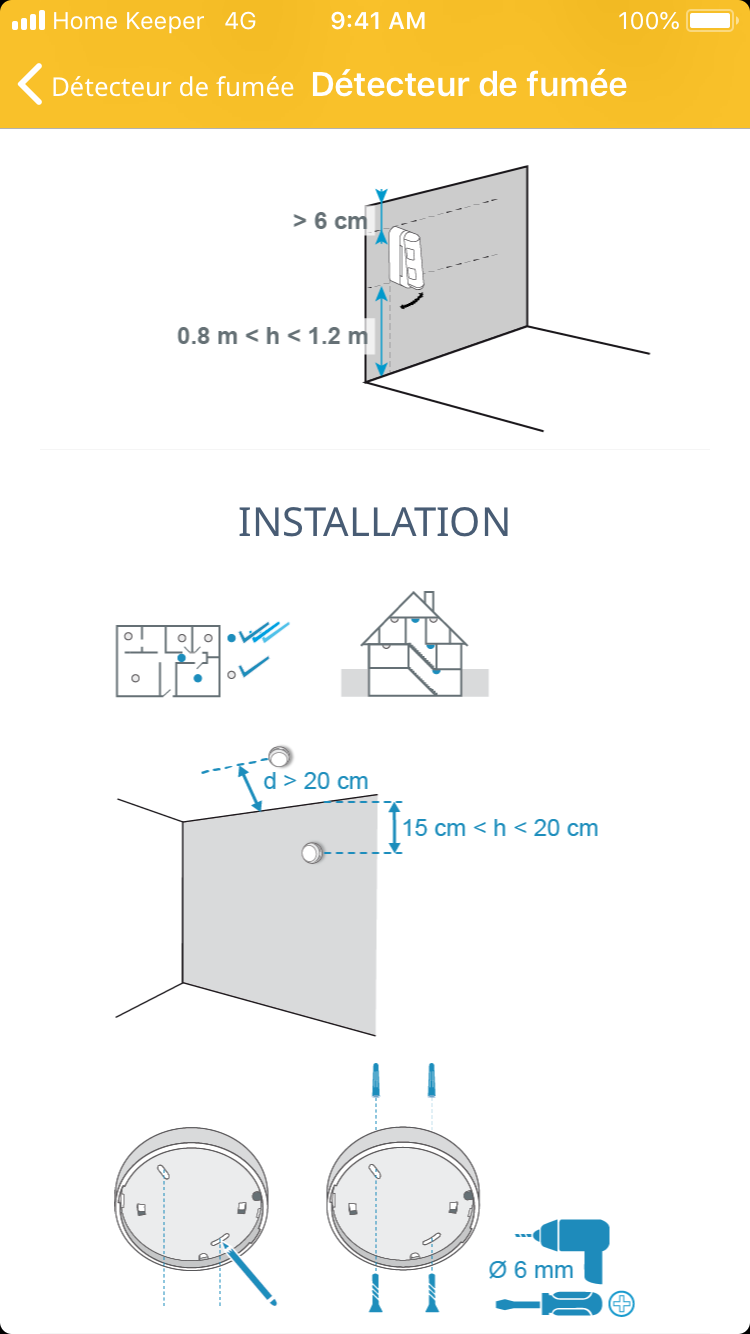 Home Keeper 4G 9:41 AM 100%

Détecteur de fumée Détecteur de fumée

> 6 cm

0.8 m < h < 1.2 m

INSTALLATION

d > 20 cm

15 cm < h < 20 cm

Ø 6 mm